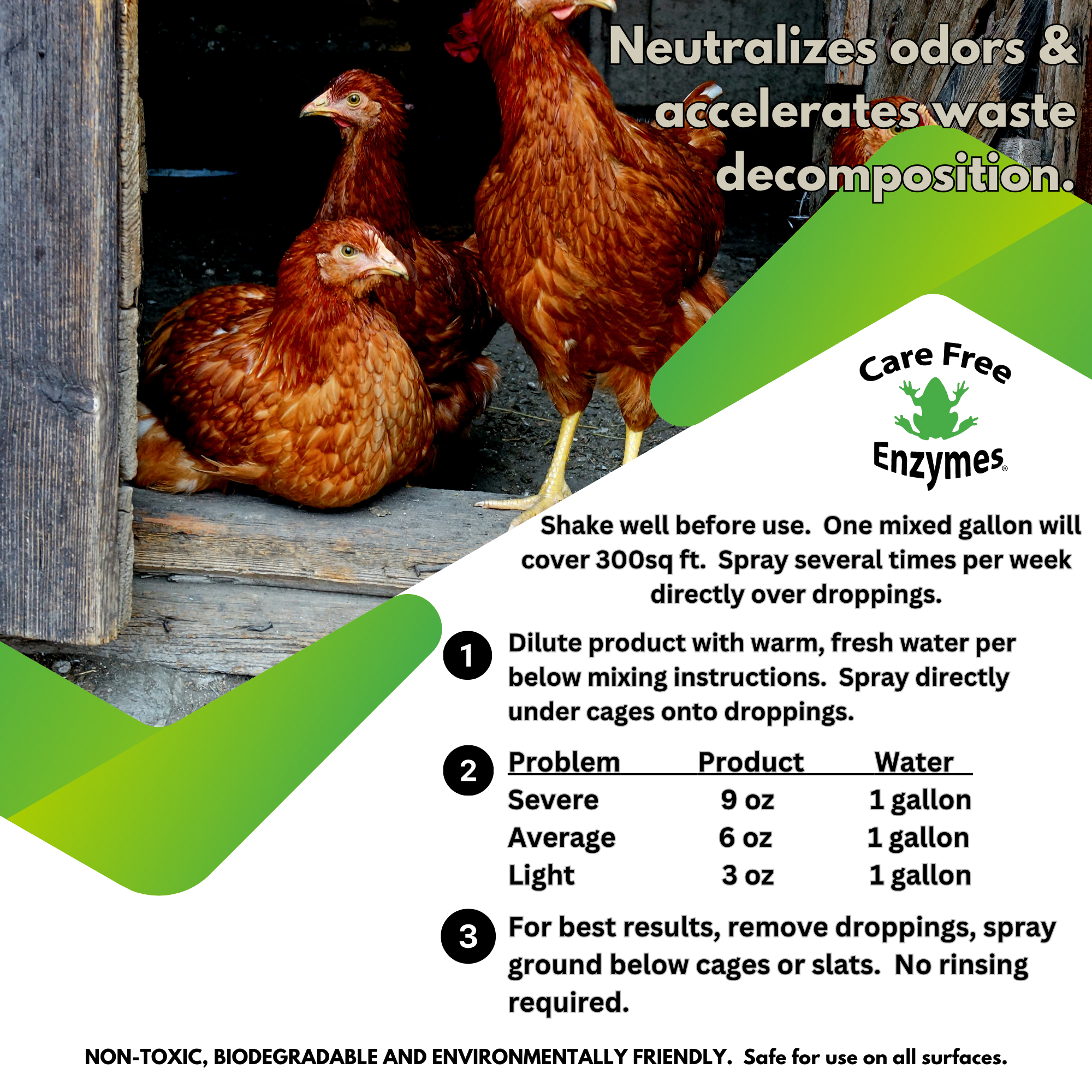 Neutralizes odors & accelerates waste decomposition.

Care Free Enzymes®

Shake well before use. One mixed gallon will cover 300sq ft. Spray several times per week directly over droppings.

1 Dilute product with warm, fresh water per below mixing instructions. Spray directly under cages onto droppings.

2
| Problem | Product | Water |
|---|---|---|
| Severe | 9 oz | 1 gallon |
| Average | 6 oz | 1 gallon |
| Light | 3 oz | 1 gallon |

3 For best results, remove droppings, spray ground below cages or slats. No rinsing required.

NON-TOXIC, BIODEGRADABLE AND ENVIRONMENTALLY FRIENDLY. Safe for use on all surfaces.