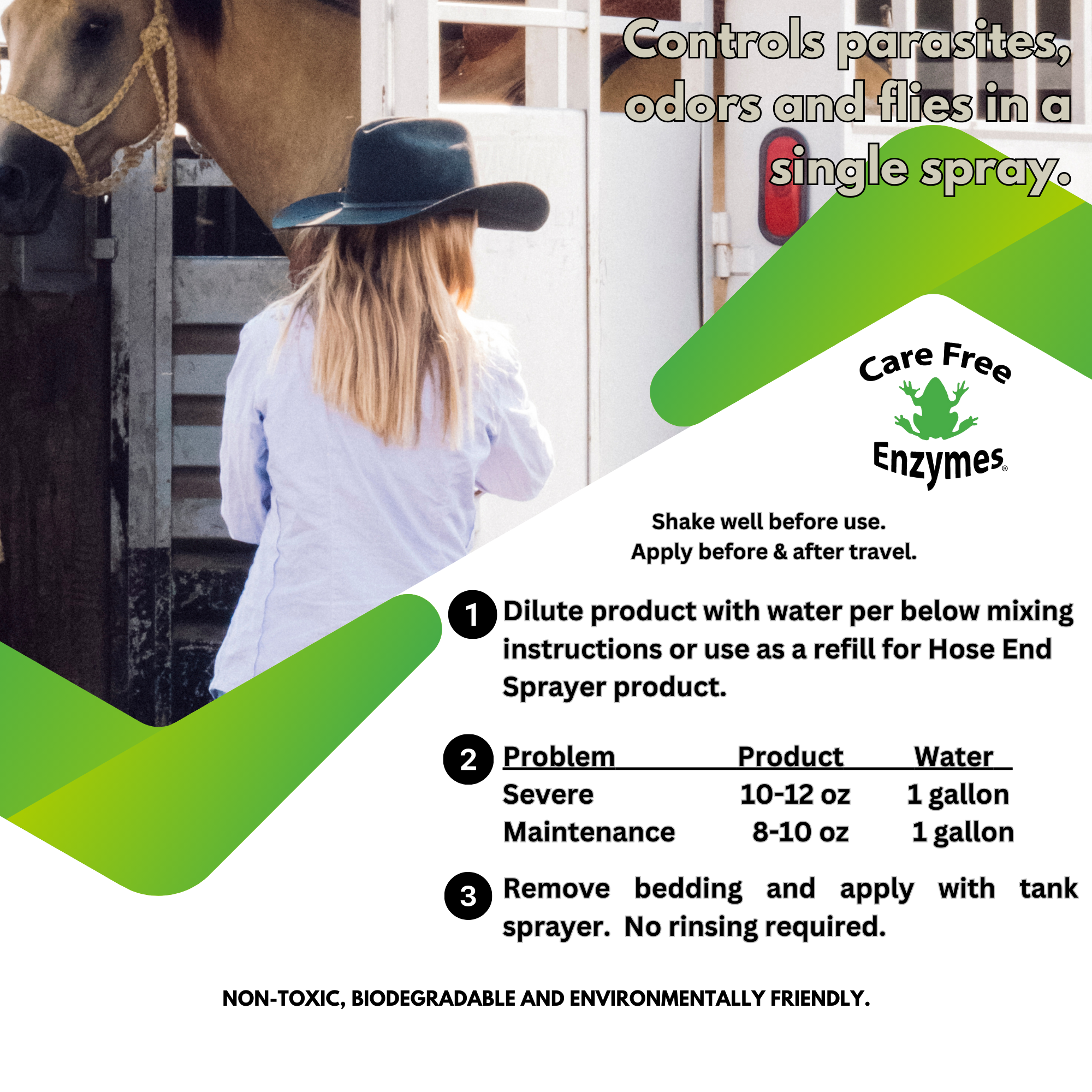 Controls parasites, odors and flies in a single spray.

Care Free Enzymes®

Shake well before use.
Apply before & after travel.

1 Dilute product with water per below mixing instructions or use as a refill for Hose End Sprayer product.

2
| Problem | Product | Water |
|---|---|---|
| Severe | 10-12 oz | 1 gallon |
| Maintenance | 8-10 oz | 1 gallon |

3 Remove bedding and apply with tank sprayer. No rinsing required.

NON-TOXIC, BIODEGRADABLE AND ENVIRONMENTALLY FRIENDLY.