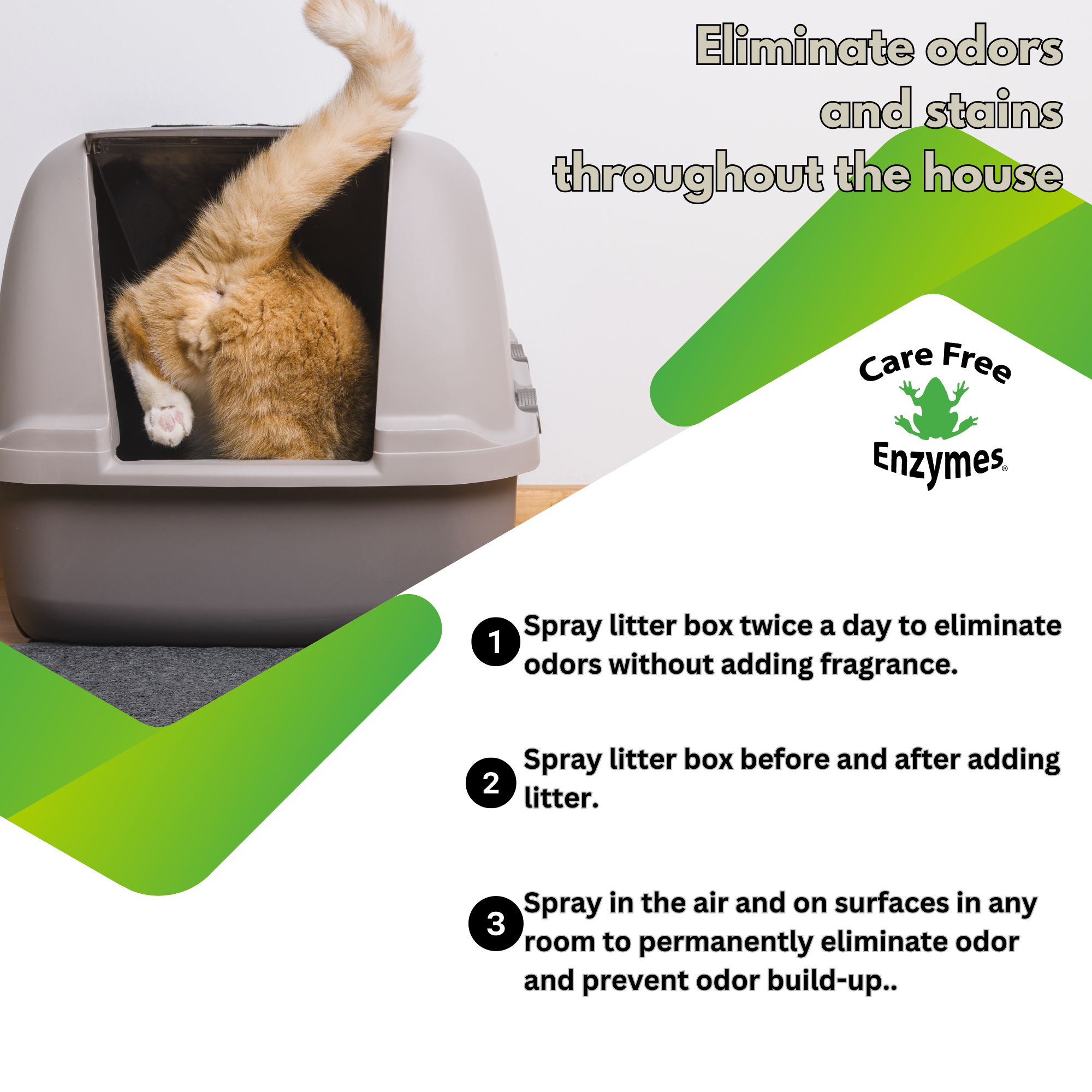 Eliminate odors and stains throughout the house

Care Free Enzymes®

1 Spray litter box twice a day to eliminate odors without adding fragrance.

2 Spray litter box before and after adding litter.

3 Spray in the air and on surfaces in any room to permanently eliminate odor and prevent odor build-up..