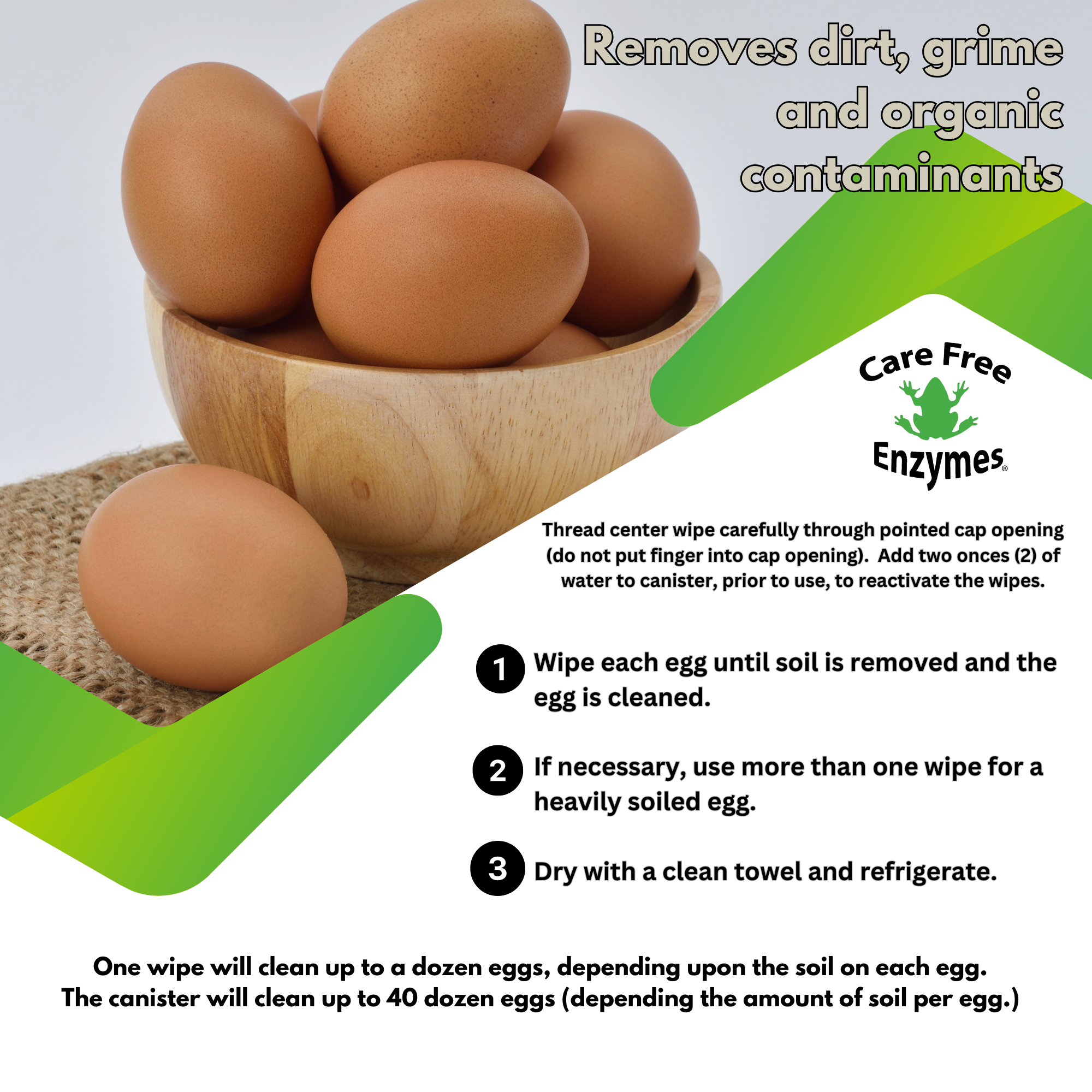 Removes dirt, grime and organic contaminants

Care Free Enzymes®

Thread center wipe carefully through pointed cap opening (do not put finger into cap opening). Add two onces (2) of water to canister, prior to use, to reactivate the wipes.

1 Wipe each egg until soil is removed and the egg is cleaned.

2 If necessary, use more than one wipe for a heavily soiled egg.

3 Dry with a clean towel and refrigerate.

One wipe will clean up to a dozen eggs, depending upon the soil on each egg. The canister will clean up to 40 dozen eggs (depending the amount of soil per egg.)