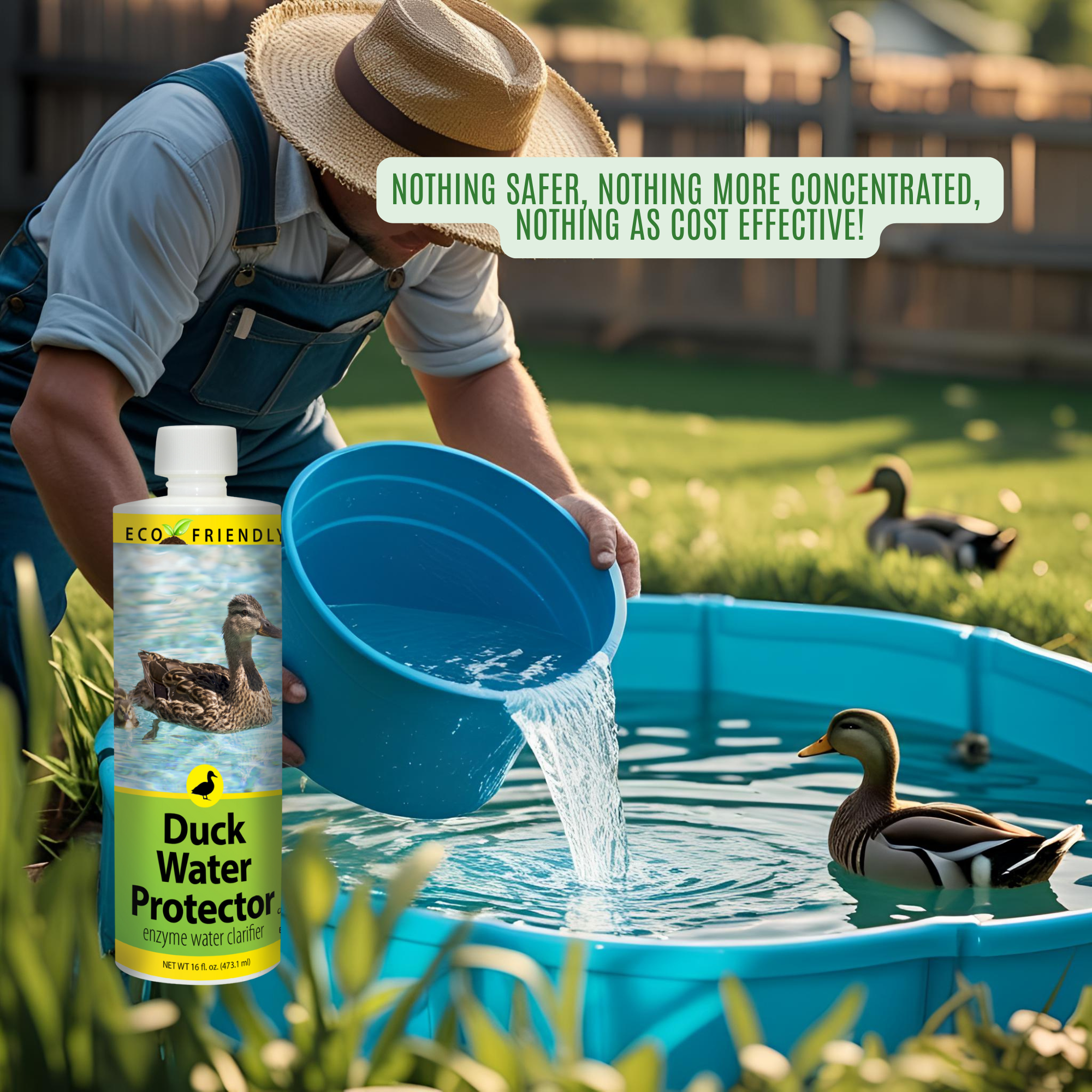 NOTHING SAFER, NOTHING MORE CONCENTRATED, NOTHING AS COST EFFECTIVE!

ECO FRIENDLY

Duck Water Protector
enzyme water clarifier

NET WT 16 fl. oz. (473.1 ml)