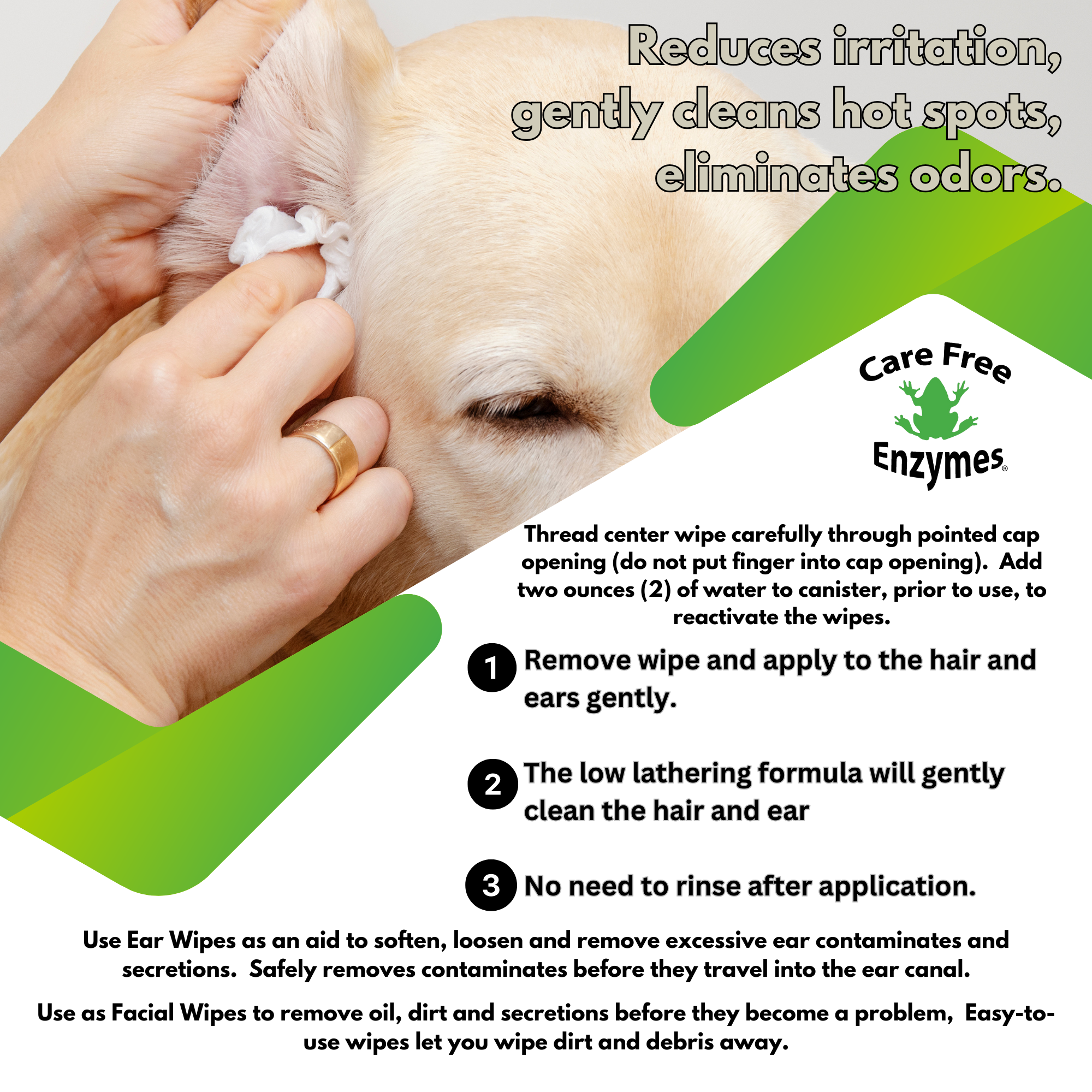 Reduces irritation, gently cleans hot spots, eliminates odors.

Care Free Enzymes®

Thread center wipe carefully through pointed cap opening (do not put finger into cap opening). Add two ounces (2) of water to canister, prior to use, to reactivate the wipes.

1 Remove wipe and apply to the hair and ears gently.

2 The low lathering formula will gently clean the hair and ear

3 No need to rinse after application.

Use Ear Wipes as an aid to soften, loosen and remove excessive ear contaminates and secretions. Safely removes contaminates before they travel into the ear canal.

Use as Facial Wipes to remove oil, dirt and secretions before they become a problem, Easy-to-use wipes let you wipe dirt and debris away.