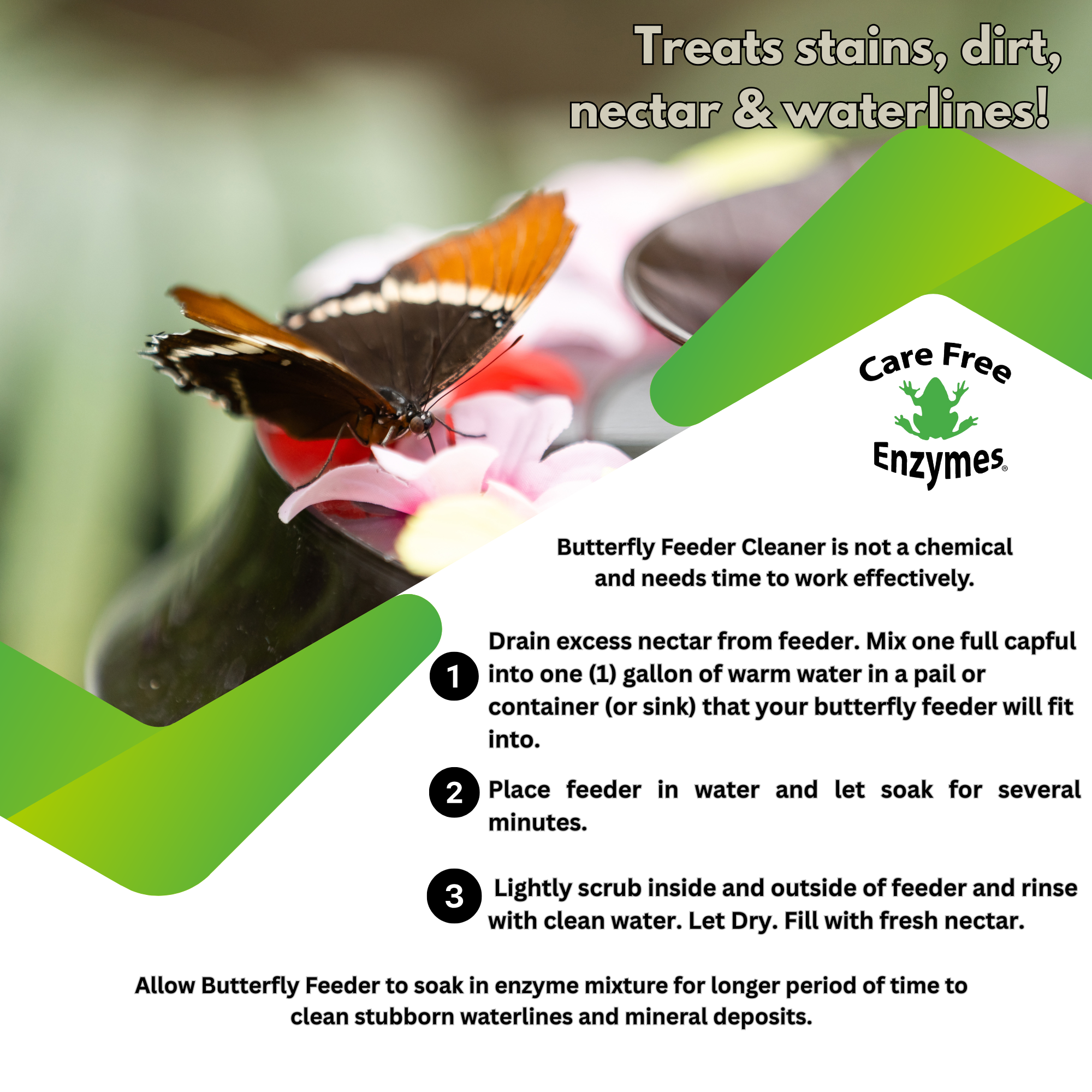 Treats stains, dirt, nectar & waterlines!

Care Free Enzymes®

Butterfly Feeder Cleaner is not a chemical and needs time to work effectively.

1 Drain excess nectar from feeder. Mix one full capful into one (1) gallon of warm water in a pail or container (or sink) that your butterfly feeder will fit into.

2 Place feeder in water and let soak for several minutes.

3 Lightly scrub inside and outside of feeder and rinse with clean water. Let Dry. Fill with fresh nectar.

Allow Butterfly Feeder to soak in enzyme mixture for longer period of time to clean stubborn waterlines and mineral deposits.